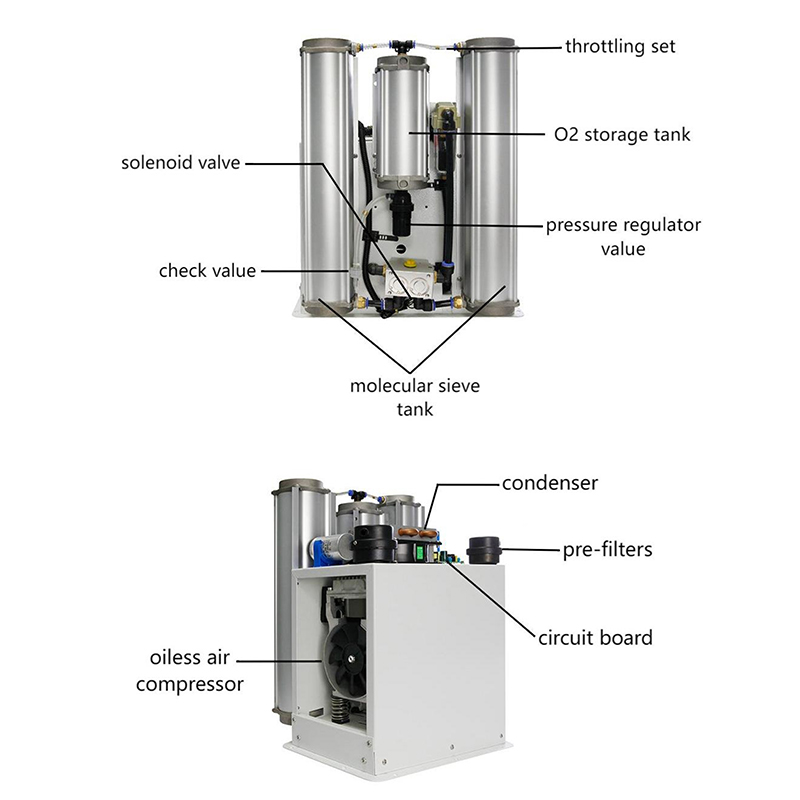 throttling set

O2 storage tank

solenoid valve

pressure regulator value

check value

molecular sieve tank

condenser

pre-filters

circuit board

oiless air compressor